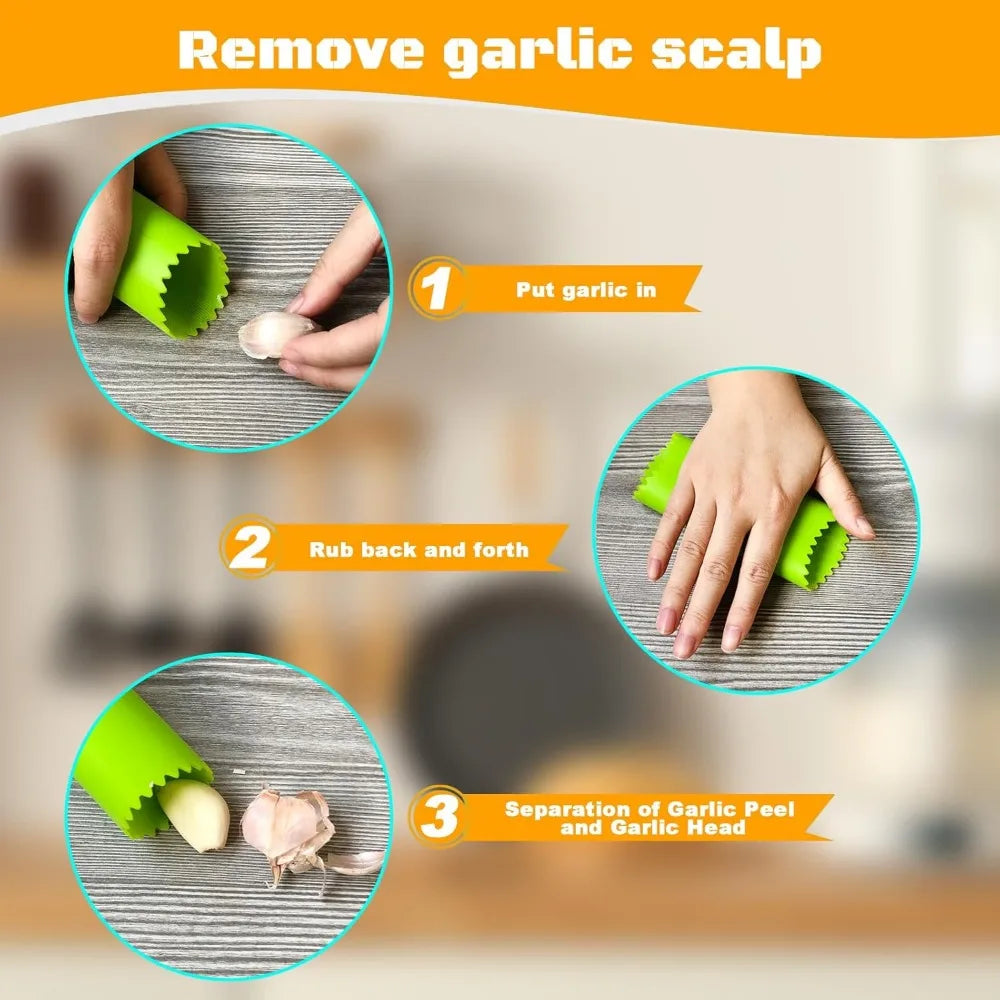 Remove garlic scalp

1 Put garlic in

2 Rub back and forth

3 Separation of Garlic Peel and Garlic Head