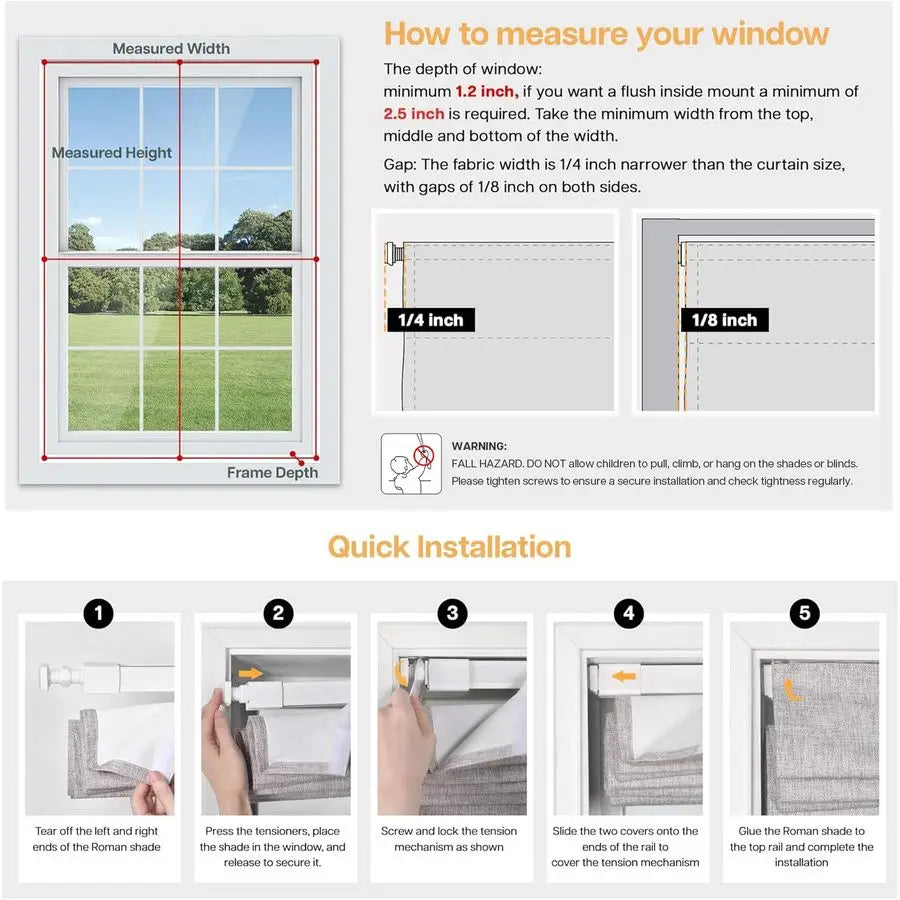 Measured Width

Measured Height

Frame Depth

How to measure your window

The depth of window:
minimum 1.2 inch, if you want a flush inside mount a minimum of 2.5 inch is required. Take the minimum width from the top, middle and bottom of the width.

Gap: The fabric width is 1/4 inch narrower than the curtain size, with gaps of 1/8 inch on both sides.

1/4 inch

1/8 inch

WARNING:
FALL HAZARD. DO NOT allow children to pull, climb, or hang on the shades or blinds.
Please tighten screws to ensure a secure installation and check tightness regularly.

Quick Installation

1
Tear off the left and right ends of the Roman shade

2
Press the tensioners, place the shade in the window, and release to secure it.

3
Screw and lock the tension mechanism as shown

4
Slide the two covers onto the ends of the rail to cover the tension mechanism

5
Glue the Roman shade to the top rail and complete the installation