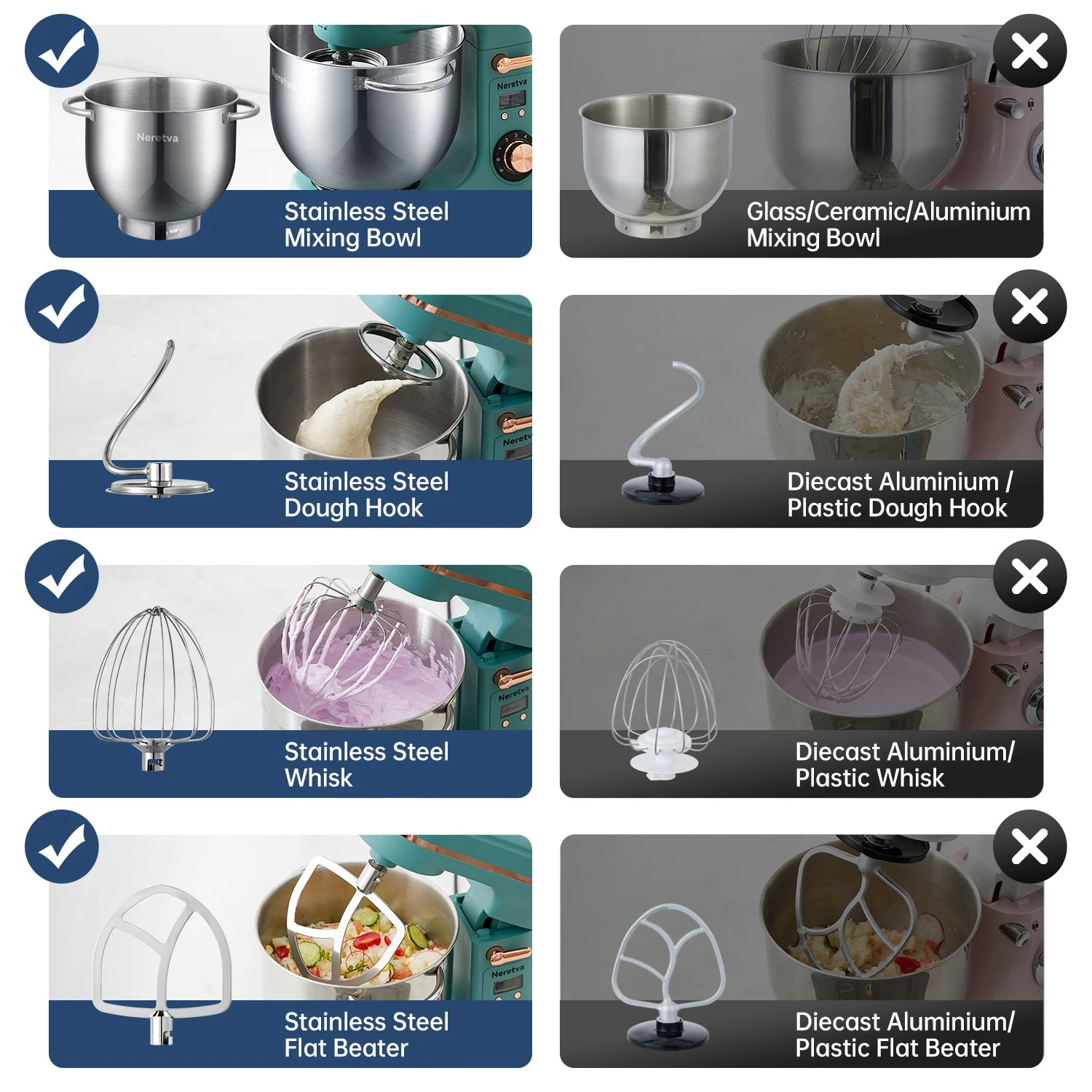 Neretva

Neretva

Neretva

Stainless Steel Mixing Bowl

Glass/Ceramic/Aluminium Mixing Bowl

Neretva

Stainless Steel Dough Hook

Diecast Aluminium / Plastic Dough Hook

Neretva

Stainless Steel Whisk

Diecast Aluminium/ Plastic Whisk

Neretva

Stainless Steel Flat Beater

Diecast Aluminium/ Plastic Flat Beater